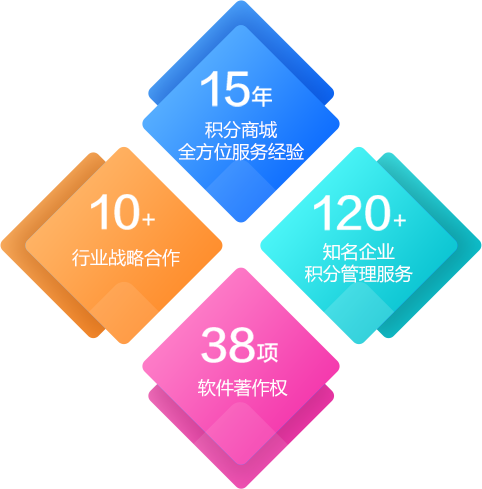 15年
积分商城
全方位服务经验

10+
行业战略合作

120+
知名企业
积分管理服务

38项
软件著作权