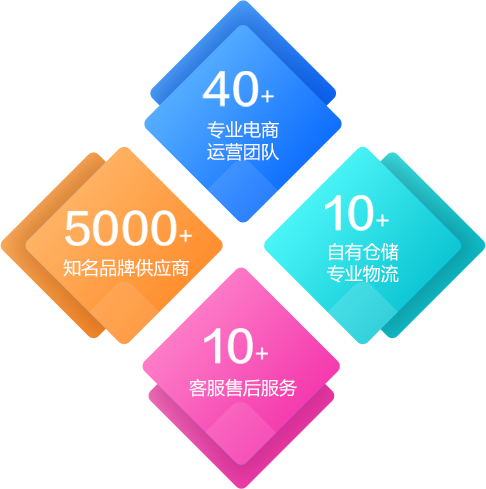 40+
专业电商
运营团队

5000+
知名品牌供应商

10+
自有仓储
专业物流

10+
客服售后服务